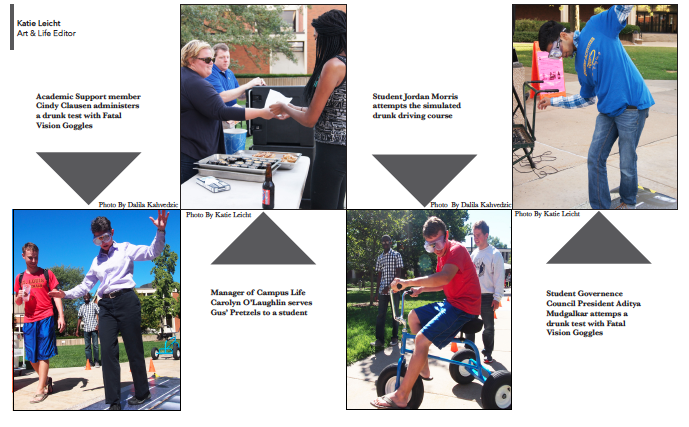 Katie Leicht
Art & Life Editor

Academic Support member Cindy Clausen administers a drunk test with Fatal Vision Goggles

Photo By Dalila Kahvedzic

Student Jordan Morris attempts the simulated drunk driving course

Photo By Dalila Kahvedzic

Photo By Katie Leicht

Manager of Campus Life Carolyn O'Laughlin serves Gus' Pretzels to a student

Photo By Katie Leicht

Student Governence Council President Aditya Mudgalkar attemps a drunk test with Fatal Vision Goggles