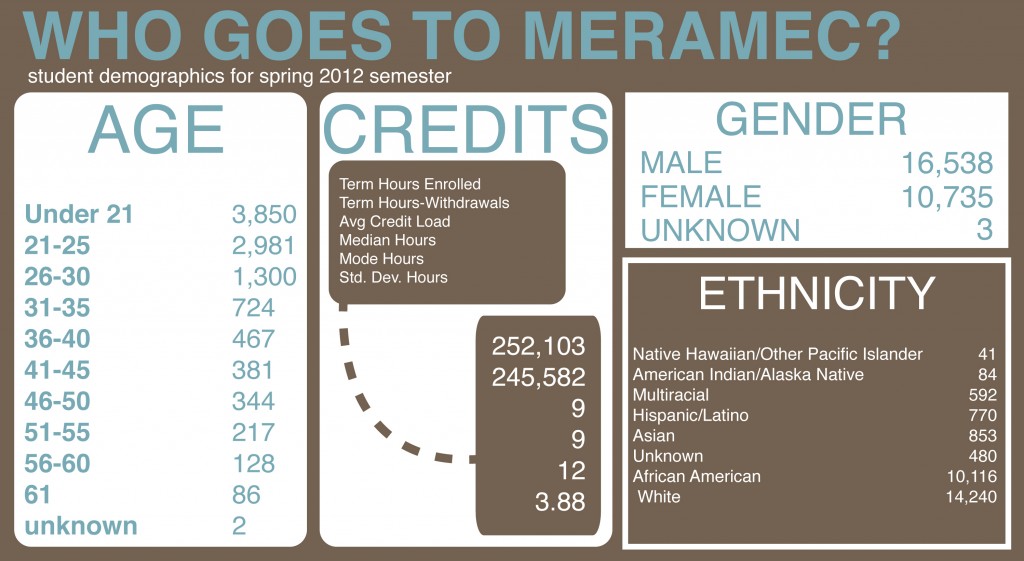 WHO GOES TO MERAMEC?
student demographics for spring 2012 semester

AGE

| | |
|---|---|
| Under 21 | 3,850 |
| 21-25 | 2,981 |
| 26-30 | 1,300 |
| 31-35 | 724 |
| 36-40 | 467 |
| 41-45 | 381 |
| 46-50 | 344 |
| 51-55 | 217 |
| 56-60 | 128 |
| 61 | 86 |
| unknown | 2 |

CREDITS

Term Hours Enrolled
Term Hours-Withdrawals
Avg Credit Load
Median Hours
Mode Hours
Std. Dev. Hours

252,103
245,582
9
9
12
3.88

GENDER

| | |
|---|---|
| MALE | 16,538 |
| FEMALE | 10,735 |
| UNKNOWN | 3 |

ETHNICITY

| | |
|---|---|
| Native Hawaiian/Other Pacific Islander | 41 |
| American Indian/Alaska Native | 84 |
| Multiracial | 592 |
| Hispanic/Latino | 770 |
| Asian | 853 |
| Unknown | 480 |
| African American | 10,116 |
| White | 14,240 |